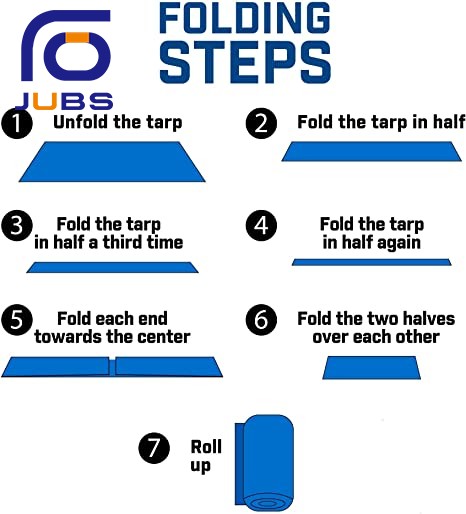 JUBS

FOLDING STEPS

1 Unfold the tarp

2 Fold the tarp in half

3 Fold the tarp in half a third time

4 Fold the tarp in half again

5 Fold each end towards the center

6 Fold the two halves over each other

7 Roll up